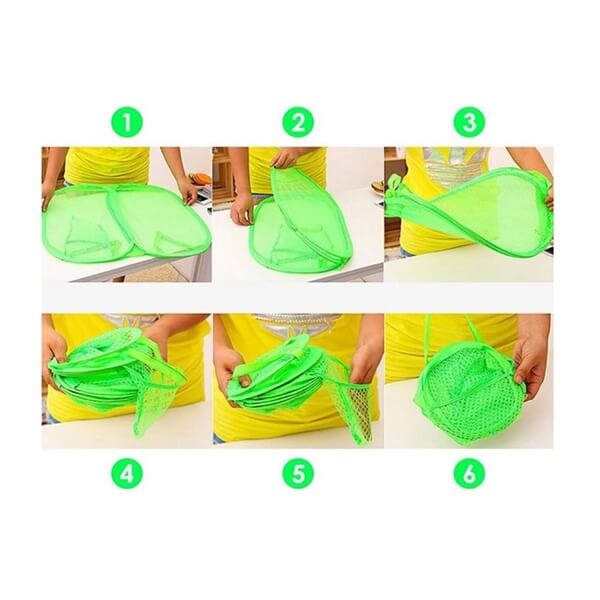 1

2

3

4

5

6