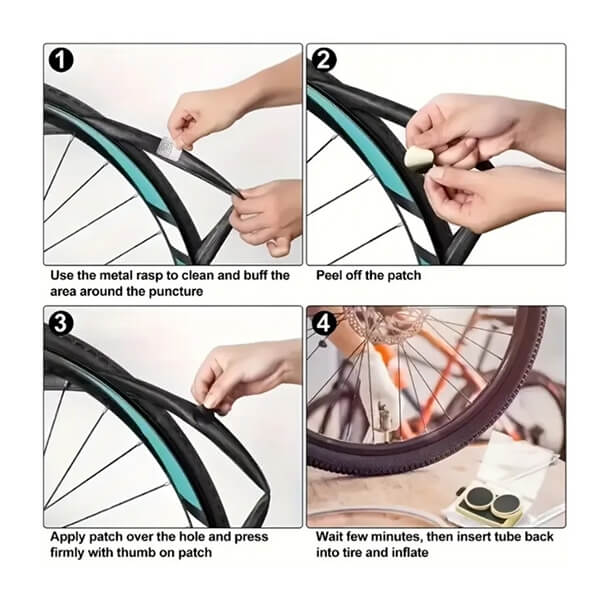 1

Use the metal rasp to clean and buff the area around the puncture

2

Peel off the patch

3

Apply patch over the hole and press firmly with thumb on patch

4

Wait few minutes, then insert tube back into tire and inflate