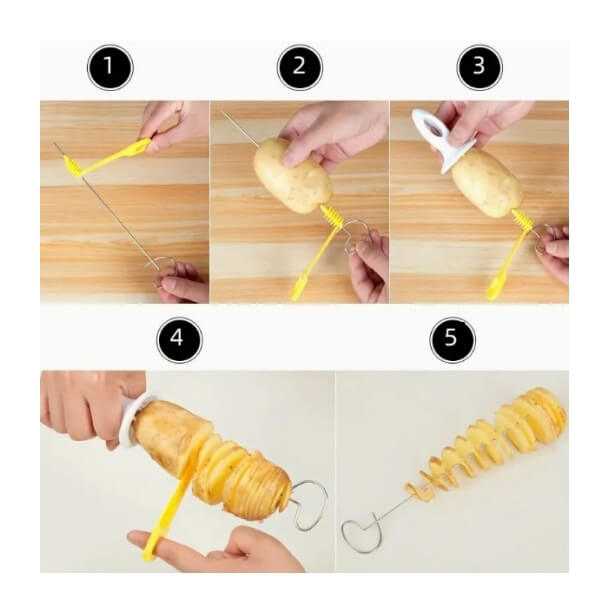 1
2
3
4
5