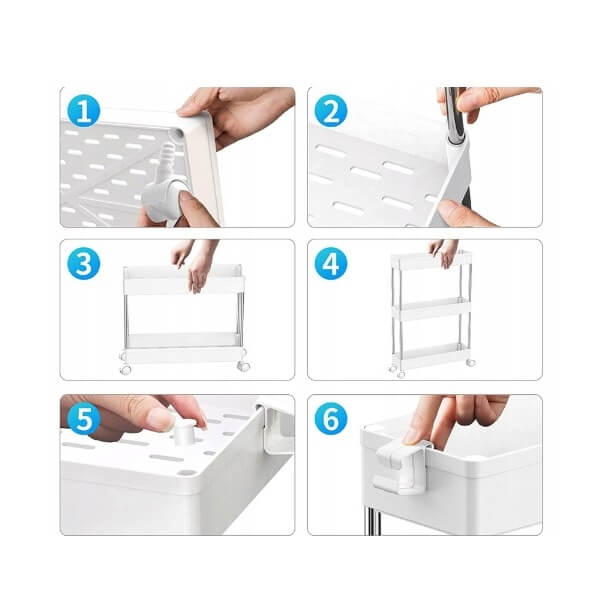 1
2
3
4
5
6