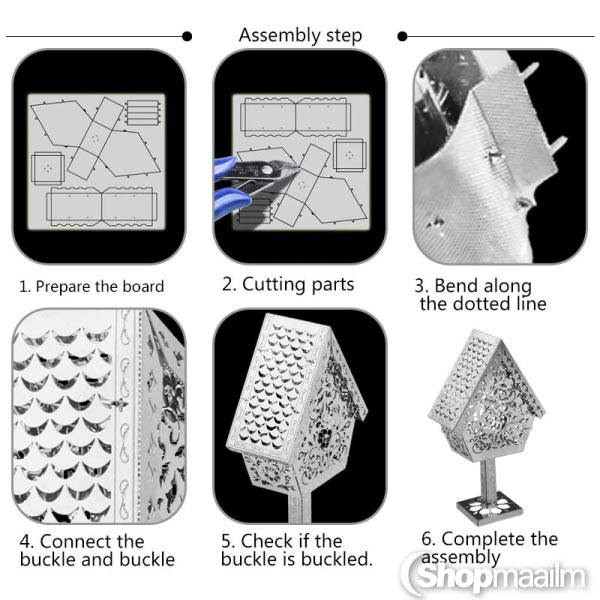 Assembly step

1. Prepare the board

2. Cutting parts

3. Bend along the dotted line

4. Connect the buckle and buckle

5. Check if the buckle is buckled.

6. Complete the assembly

Shopmaailm